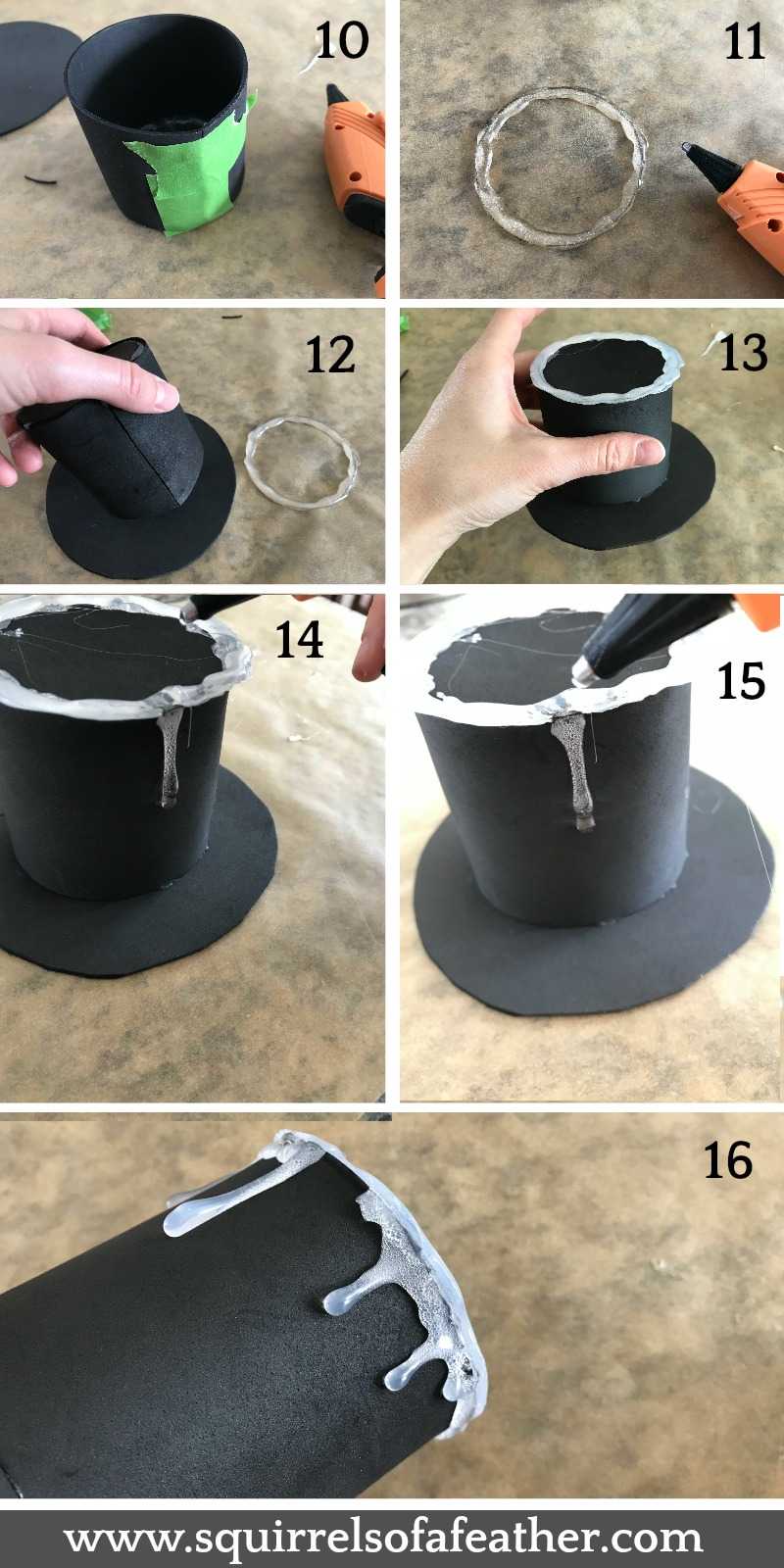 10

11

12

13

14

15

16

www.squirrelsofafeather.com